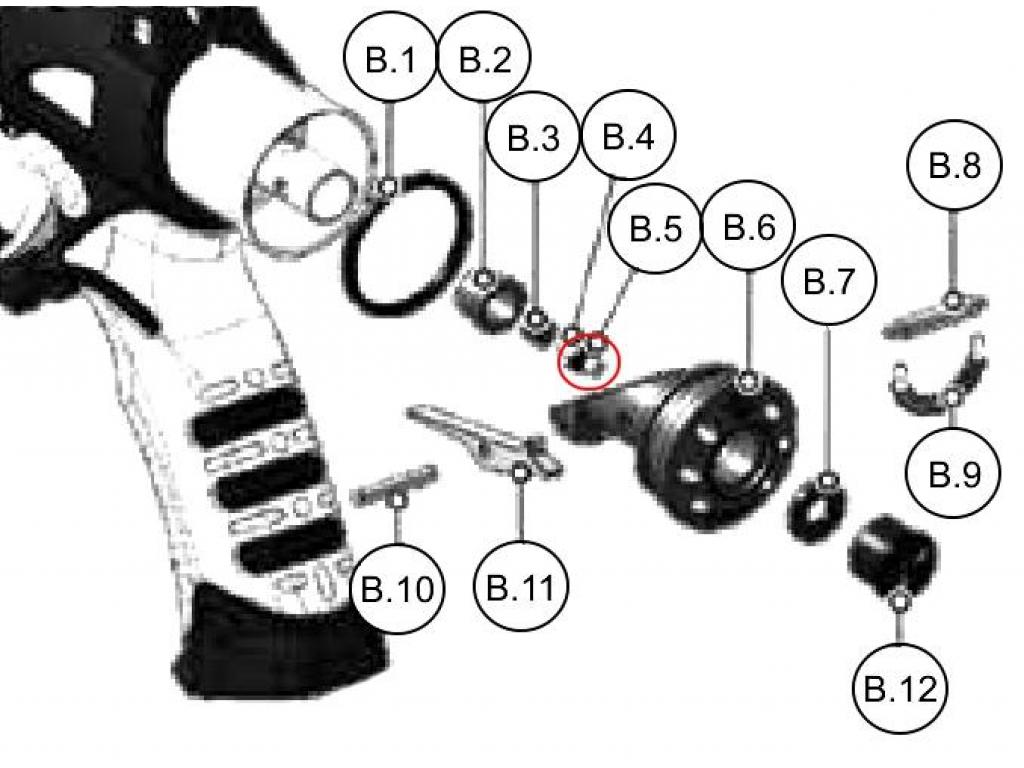 B.1
B.2
B.3
B.4
B.5
B.6
B.7
B.8
B.9
B.10
B.11
B.12