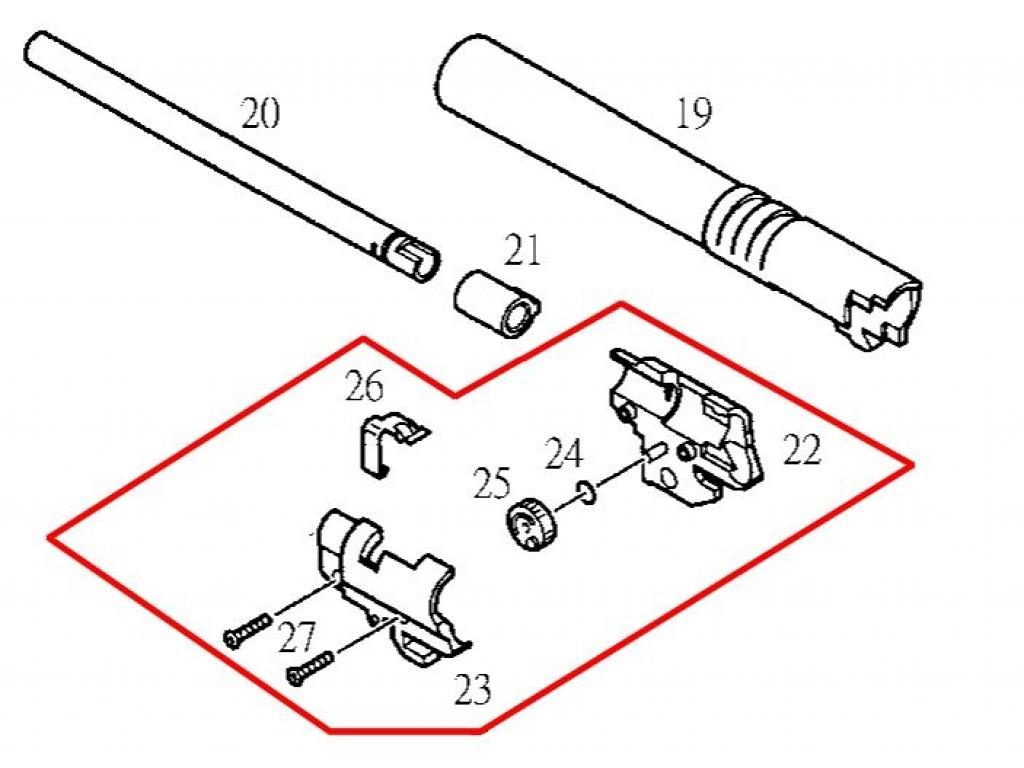 20
19
21
26
24
22
25
27
23