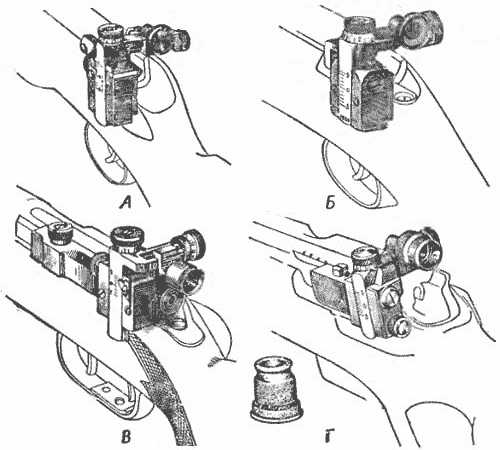 А

Б

В

Г