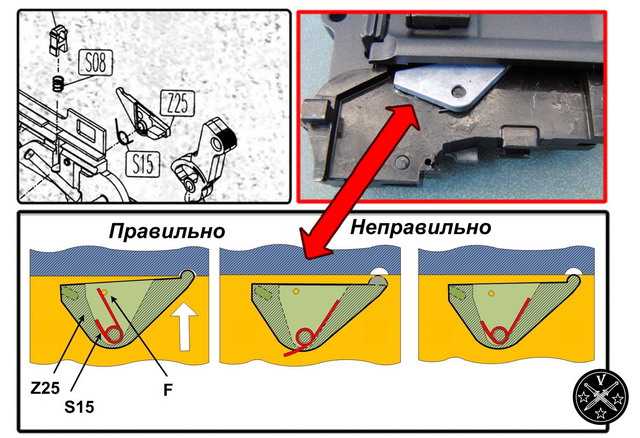 S08

Z25

S15

Правильно

Неправильно

Z25

S15

F

V