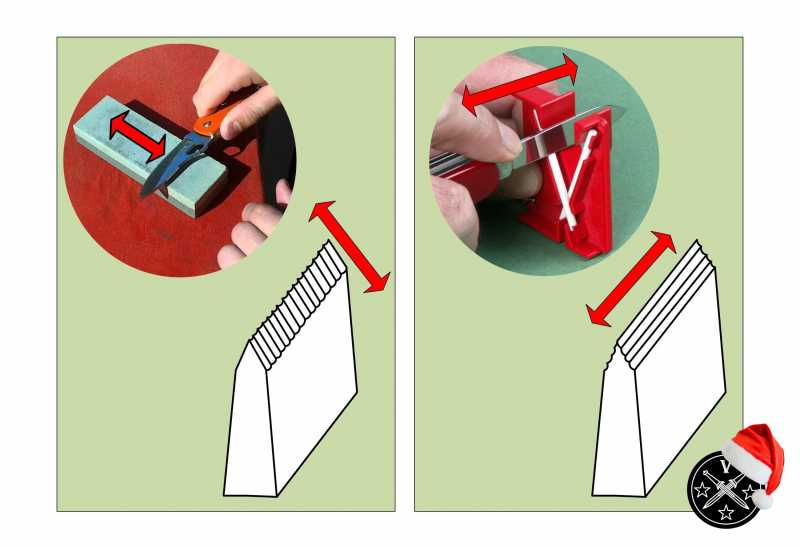 V