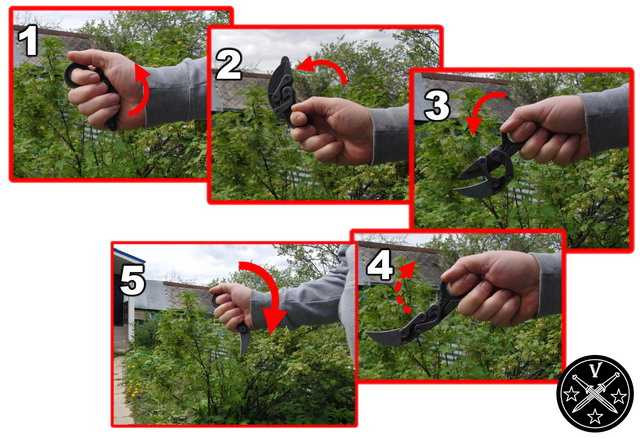 1

2

3

5

4

V