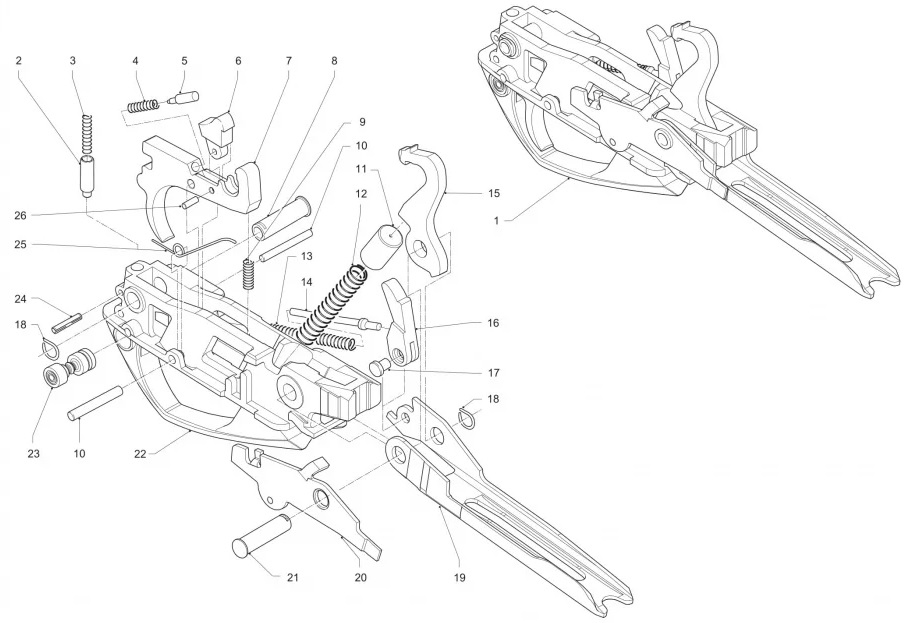 2
3
4
5
6
7
8
9
10
11
12
15
1
26
25
13
14
24
18
16
17
18
23
10
22
21
20
19